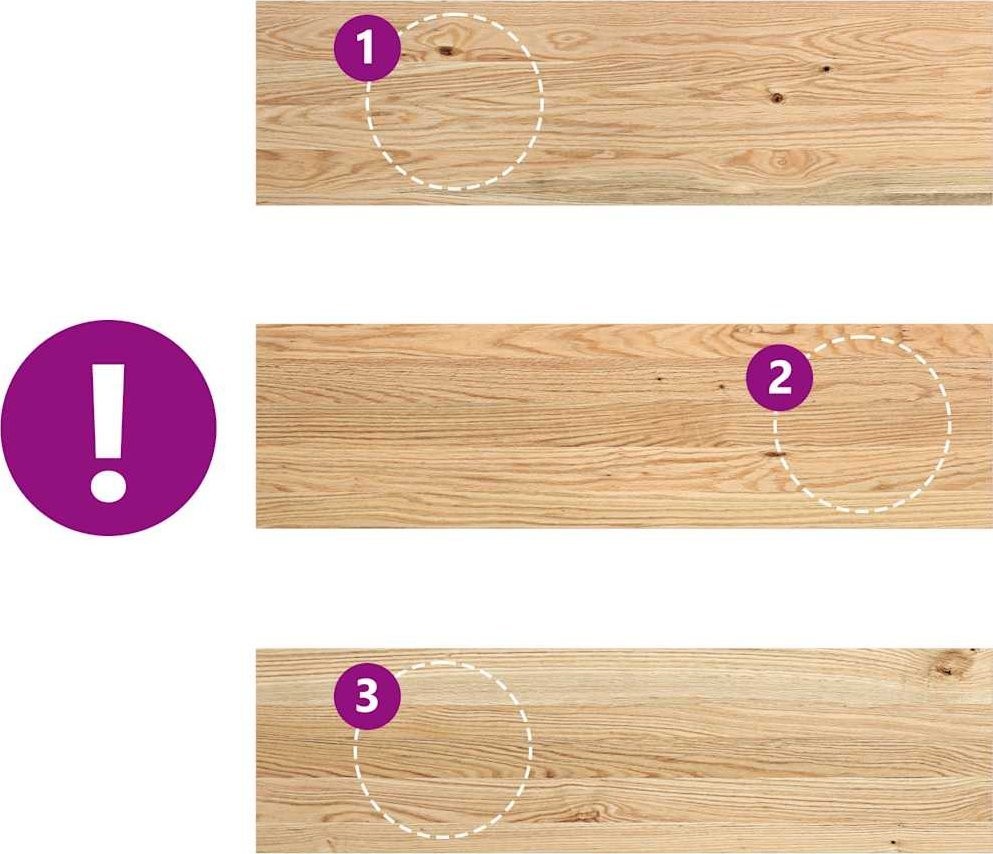 1

!

2

3