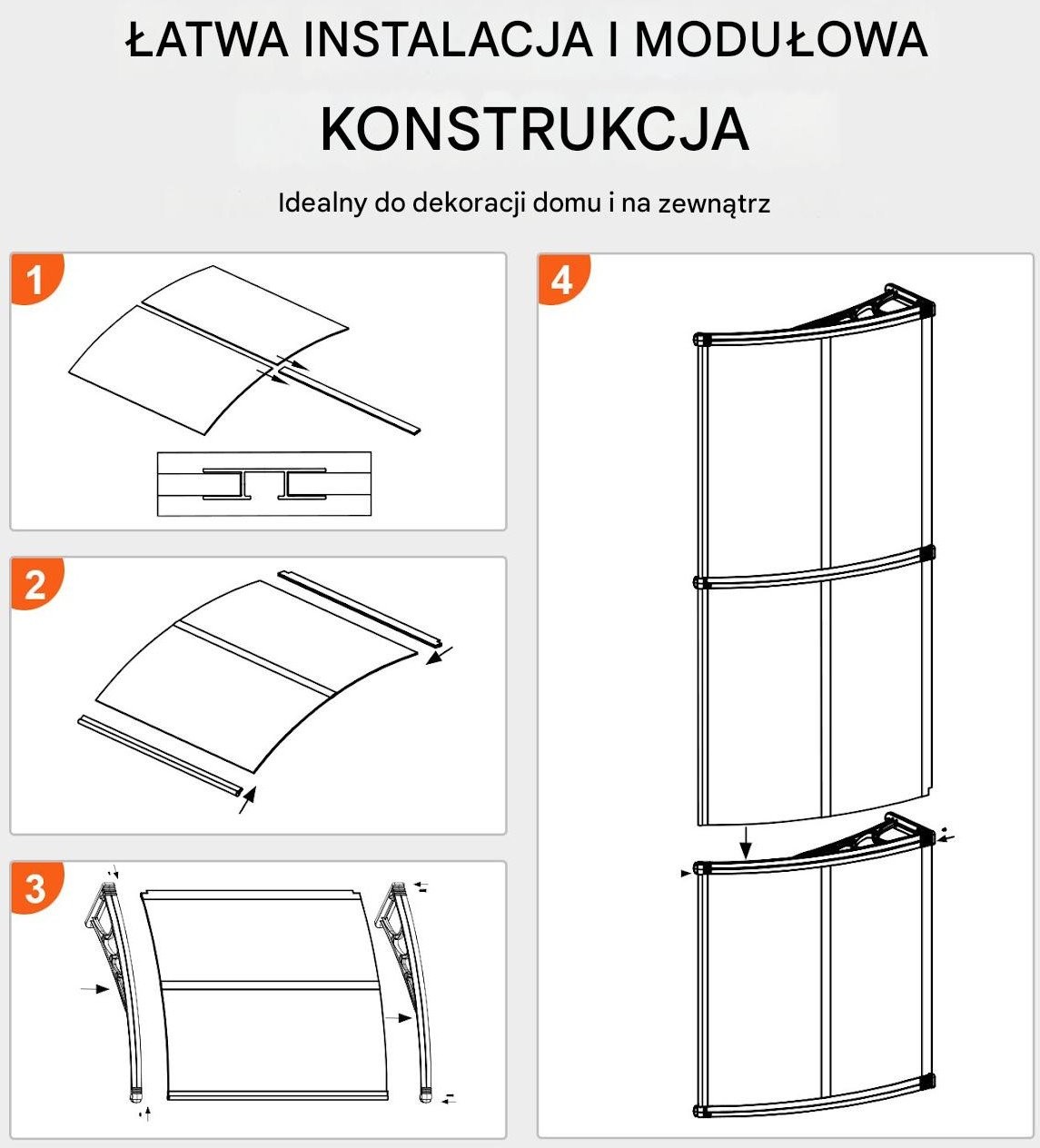 ŁATWA INSTALACJA I MODUŁOWA KONSTRUKCJA

Idealny do dekoracji domu i na zewnątrz

1

2

3

4