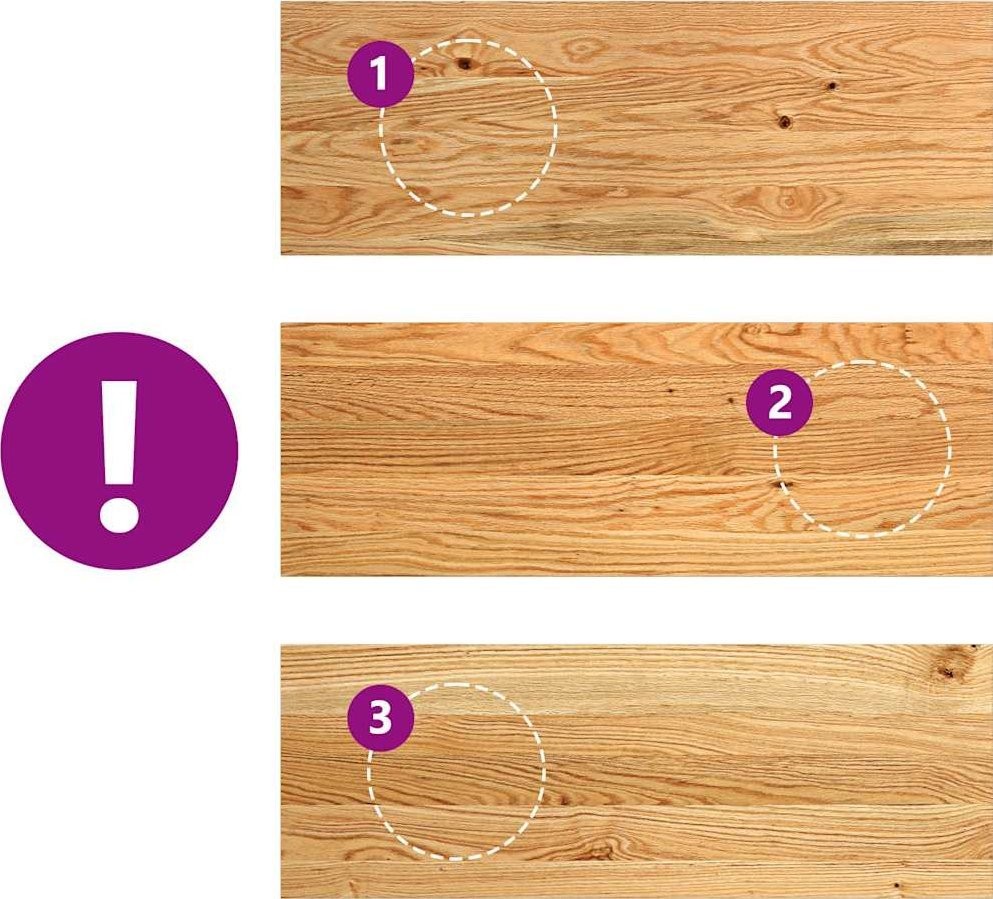 1

!

2

3