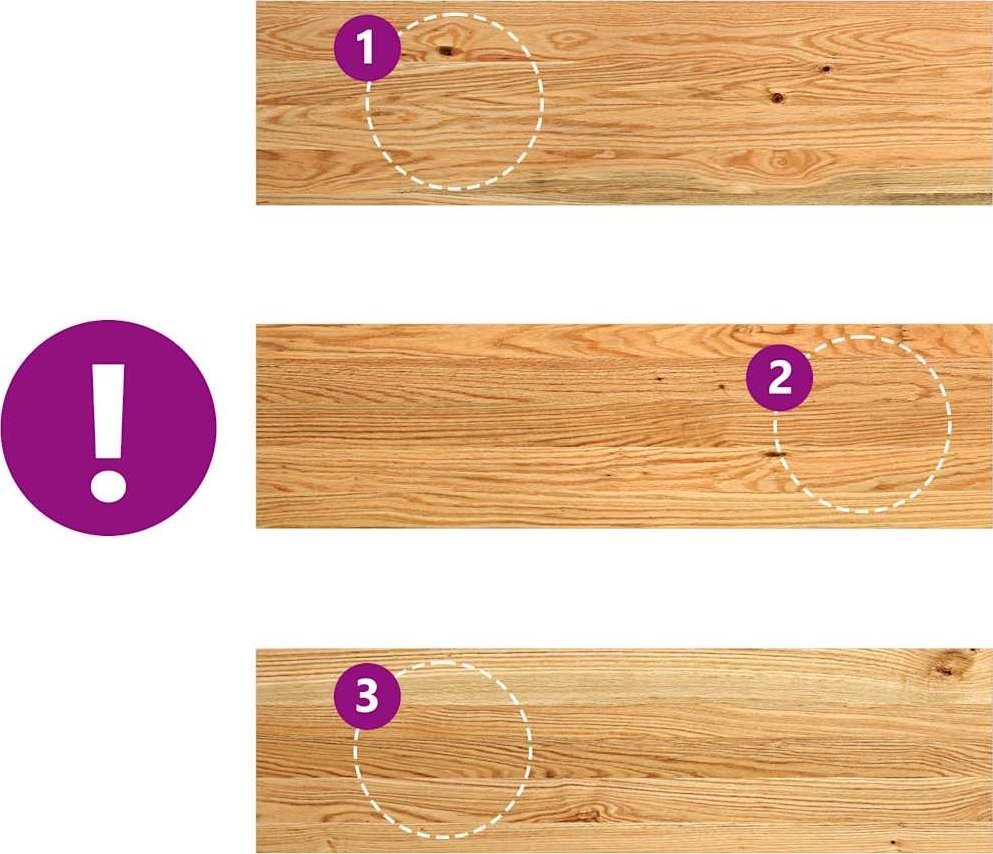 1

!

2

3