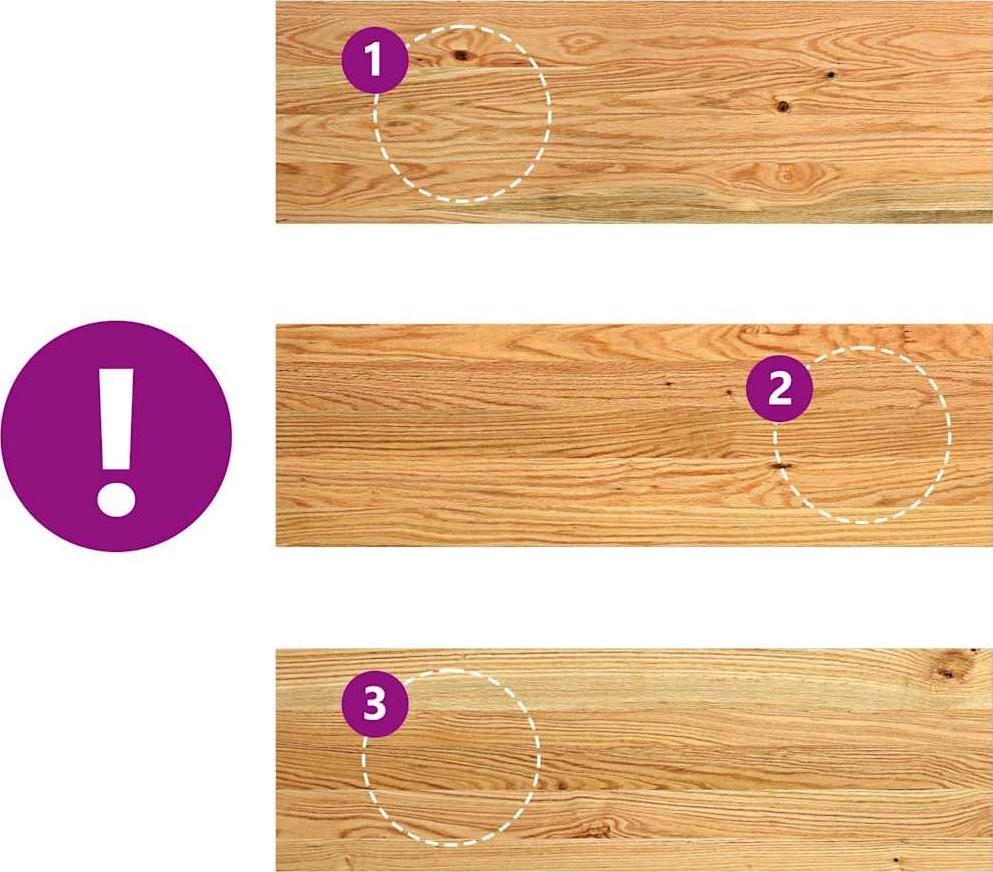 1

!

2

3