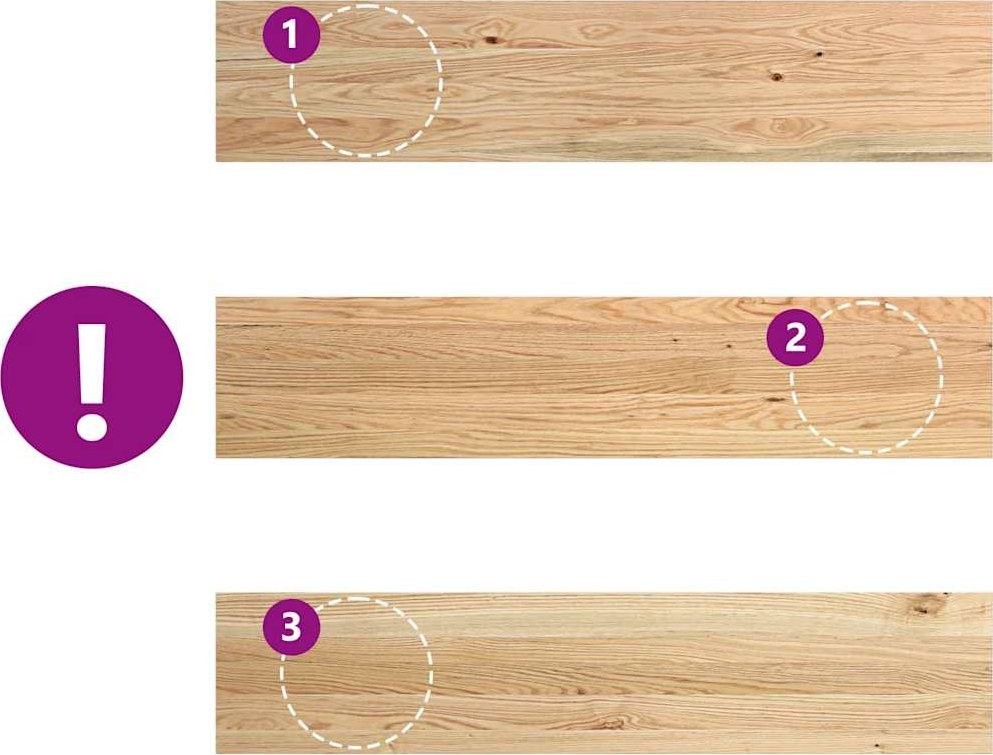 1

!

2

3