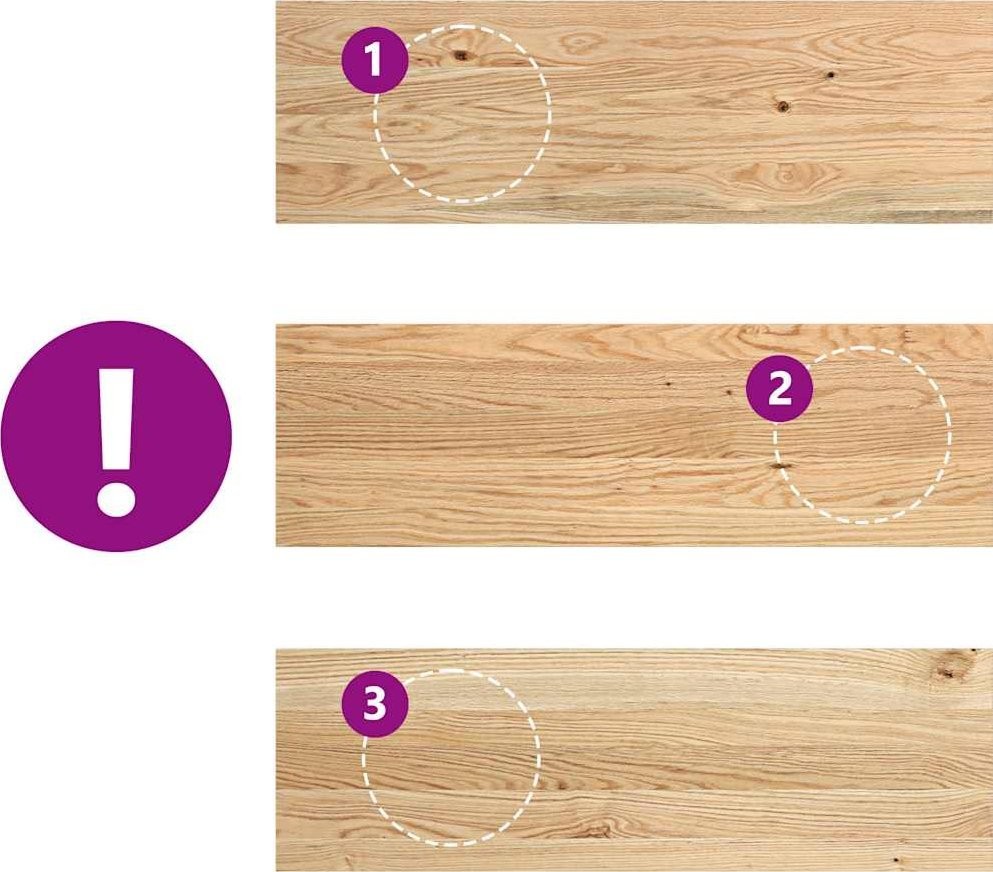 1

!

2

3