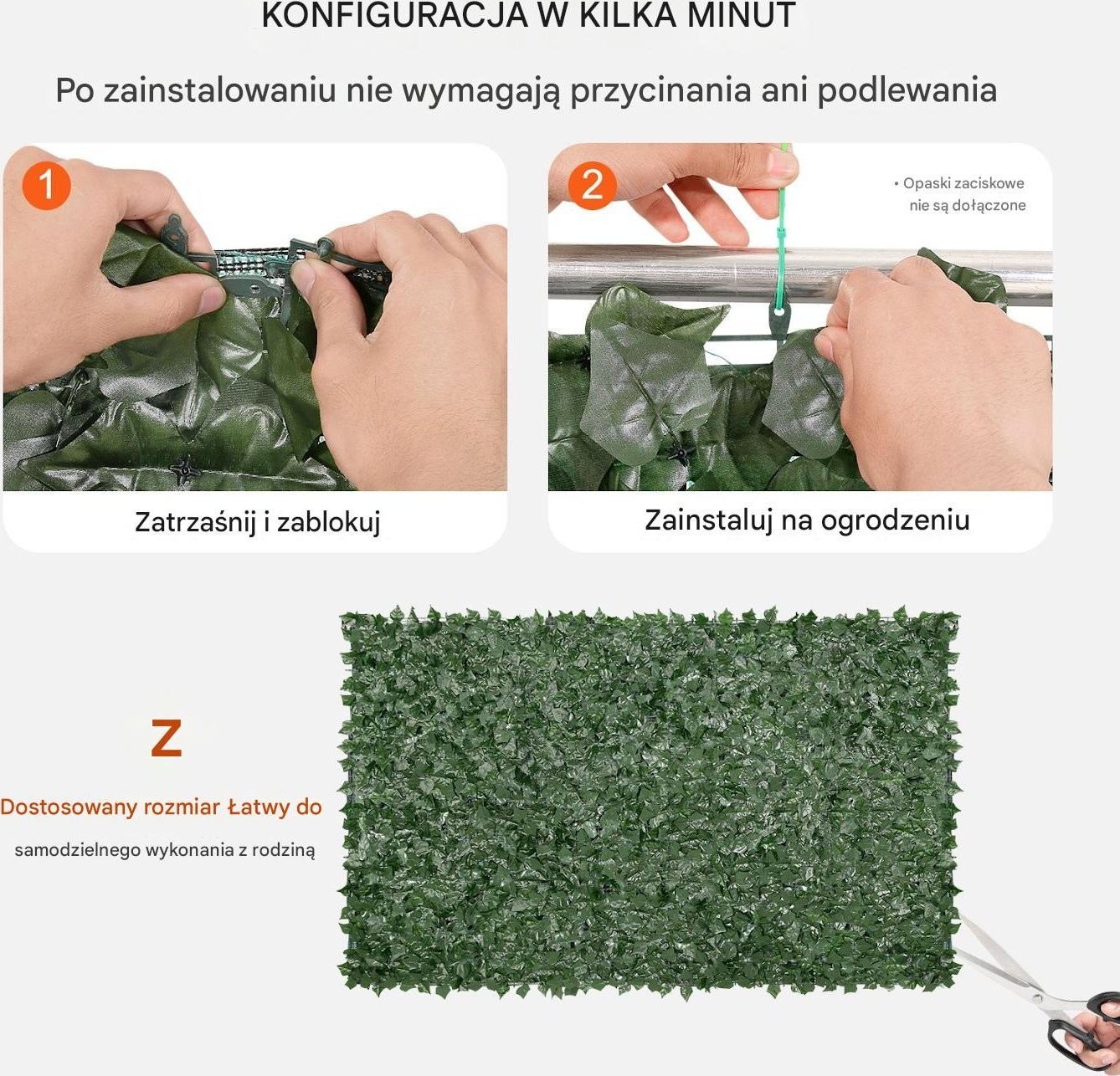 KONFIGURACJA W KILKA MINUT

Po zainstalowaniu nie wymagają przycinania ani podlewania

1

Zatrzaśnij i zablokuj

2

• Opaski zaciskowe nie są dołączone

Zainstaluj na ogrodzeniu

Z

Dostosowany rozmiar Łatwy do

samodzielnego wykonania z rodziną