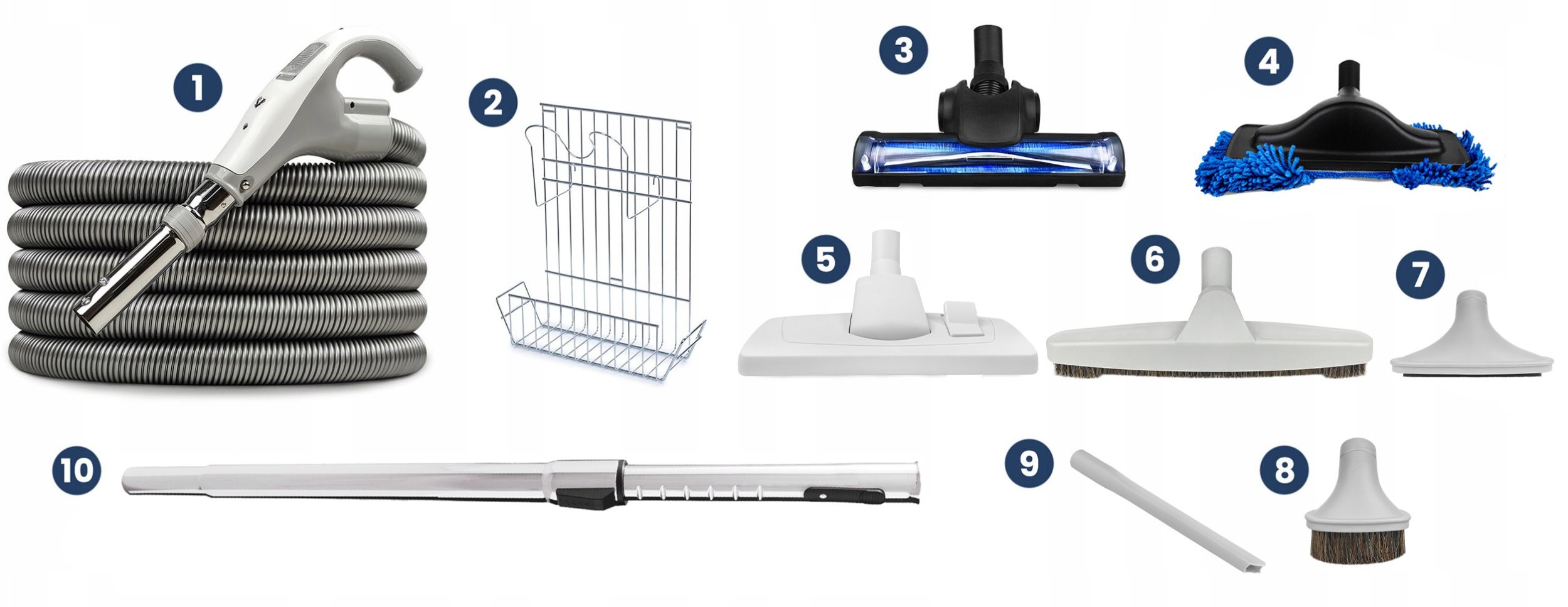 1
2
3
4
5
6
7
10
9
8