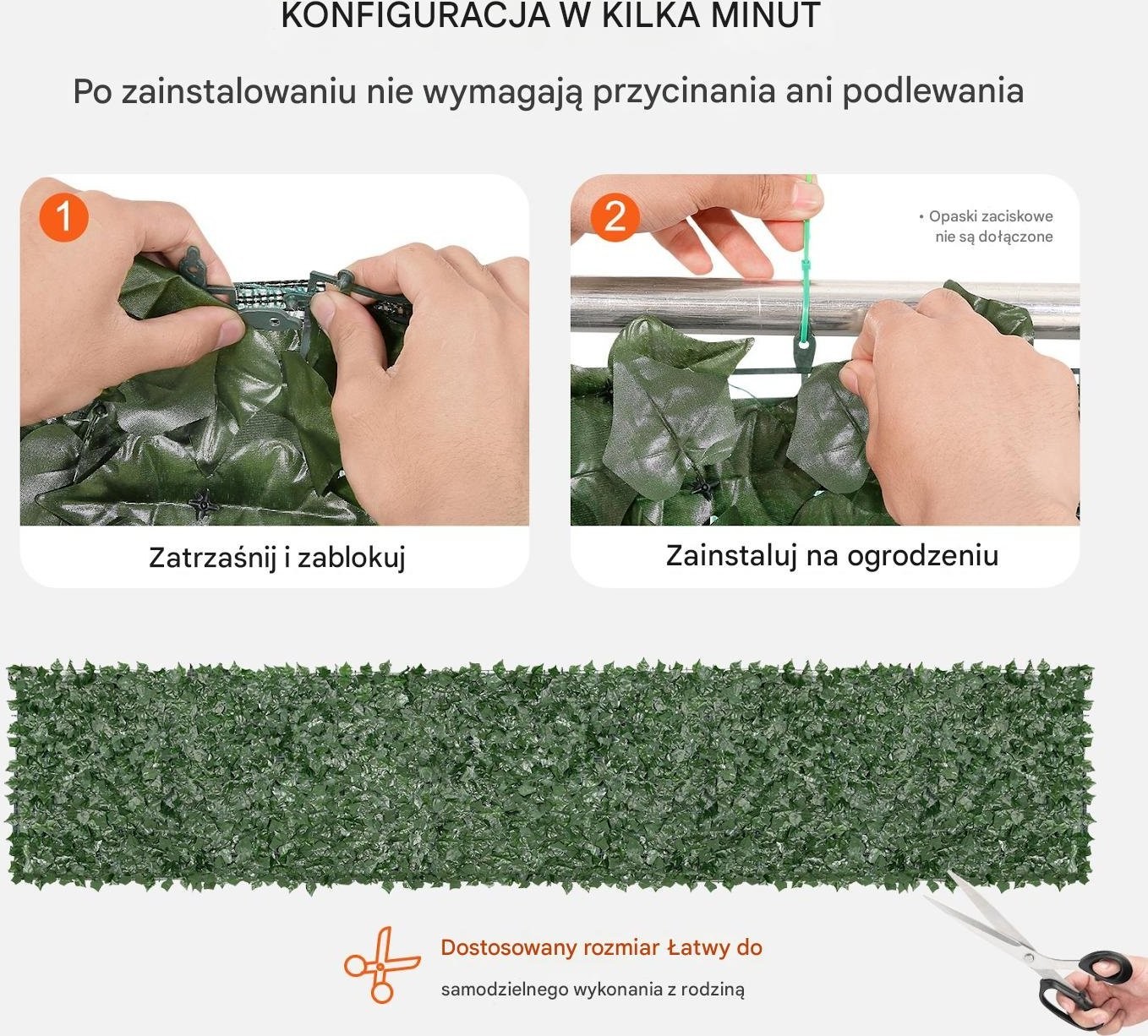 KONFIGURACJA W KILKA MINUT

Po zainstalowaniu nie wymagają przycinania ani podlewania

1

Zatrzaśnij i zablokuj

2

• Opaski zaciskowe nie są dołączone

Zainstaluj na ogrodzeniu

Dostosowany rozmiar Łatwy do

samodzielnego wykonania z rodziną